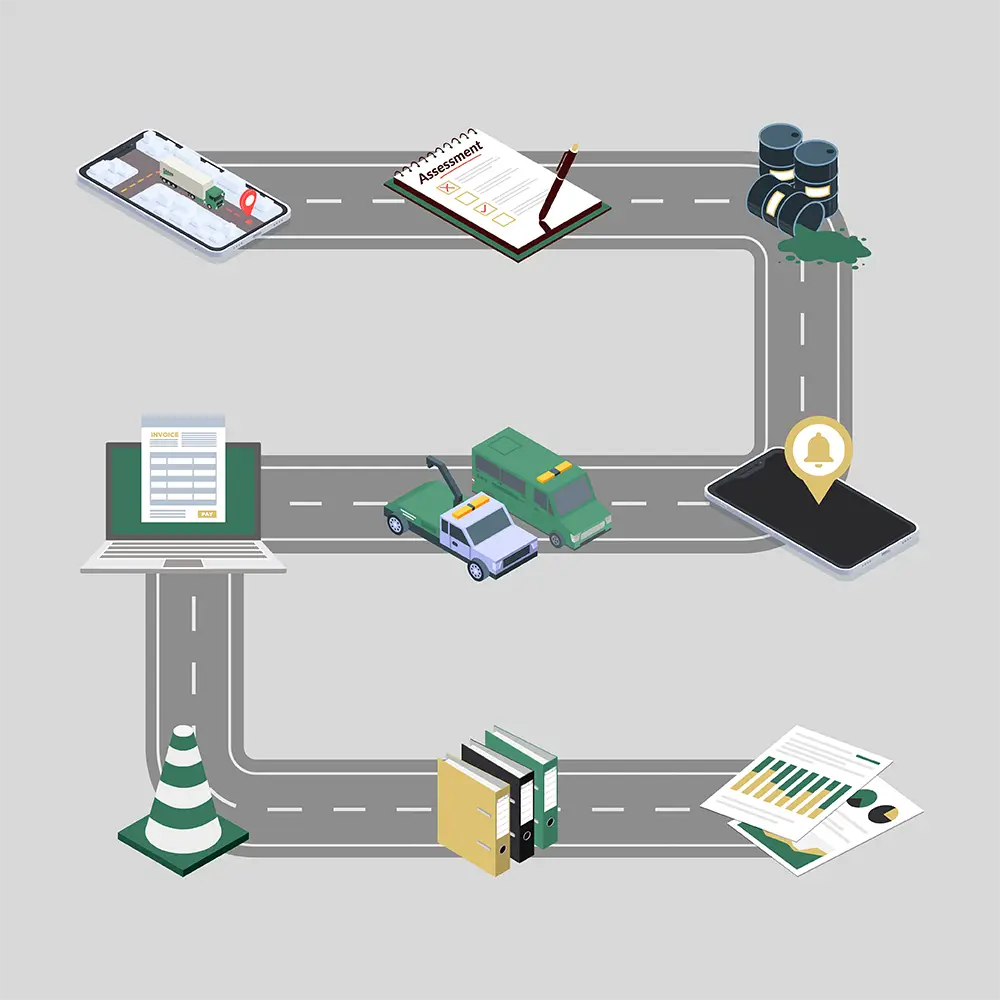 Assessment

INVOICE

PAY